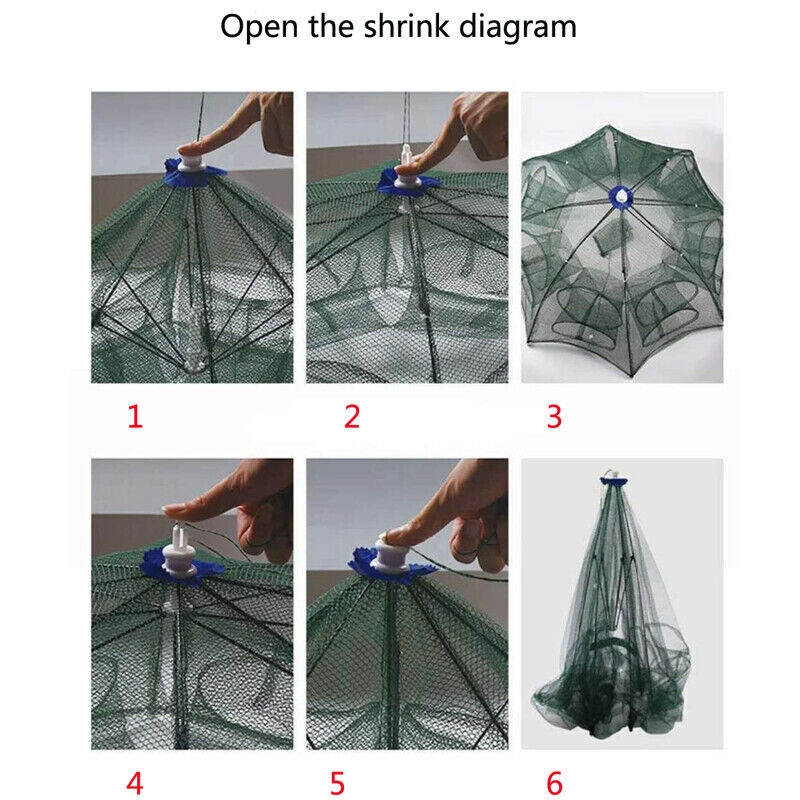 Open the shrink diagram

1

2

3

4

5

6